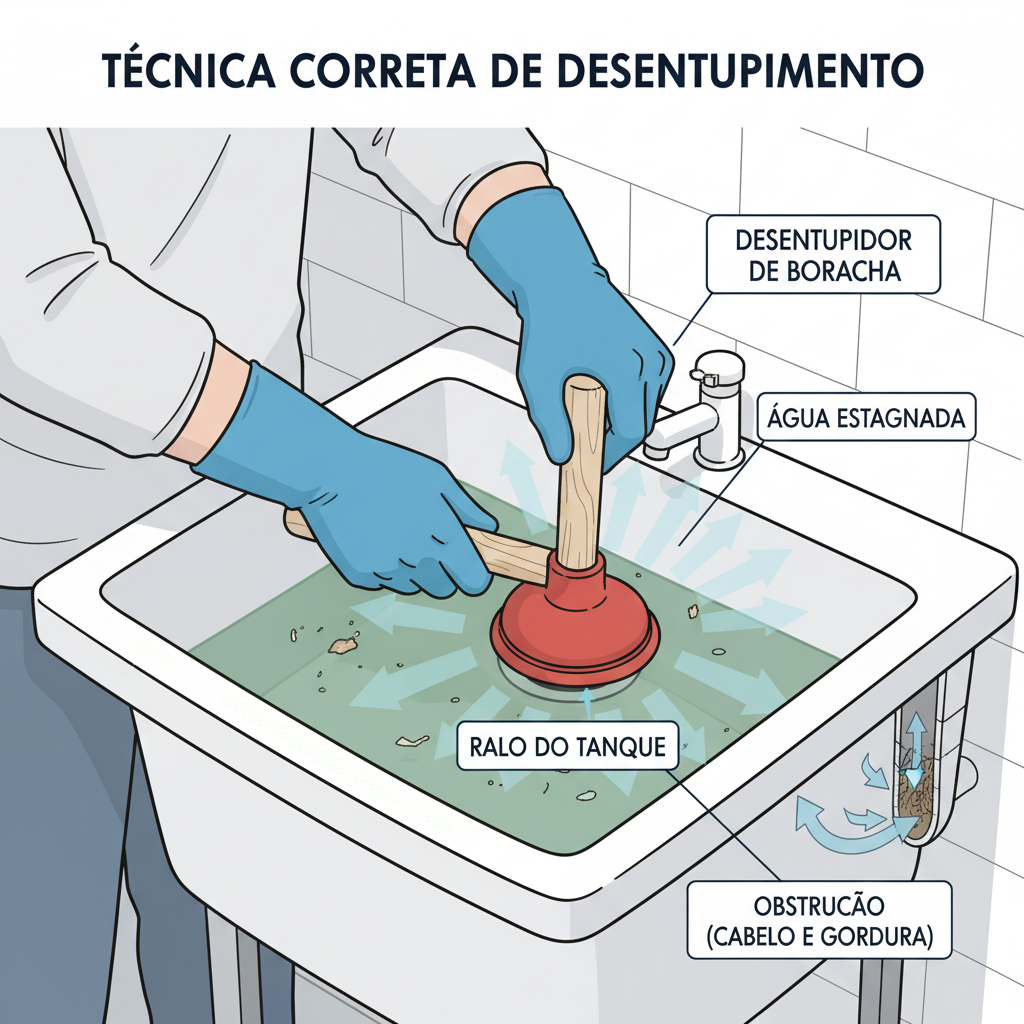 TÉCNICA CORRETA DE DESENTUPIMENTO

DESENTUPIDOR DE BORACHA

ÁGUA ESTAGNADA

RALO DO TANQUE

OBSTRUCÃO (CABELO E GORDURA)