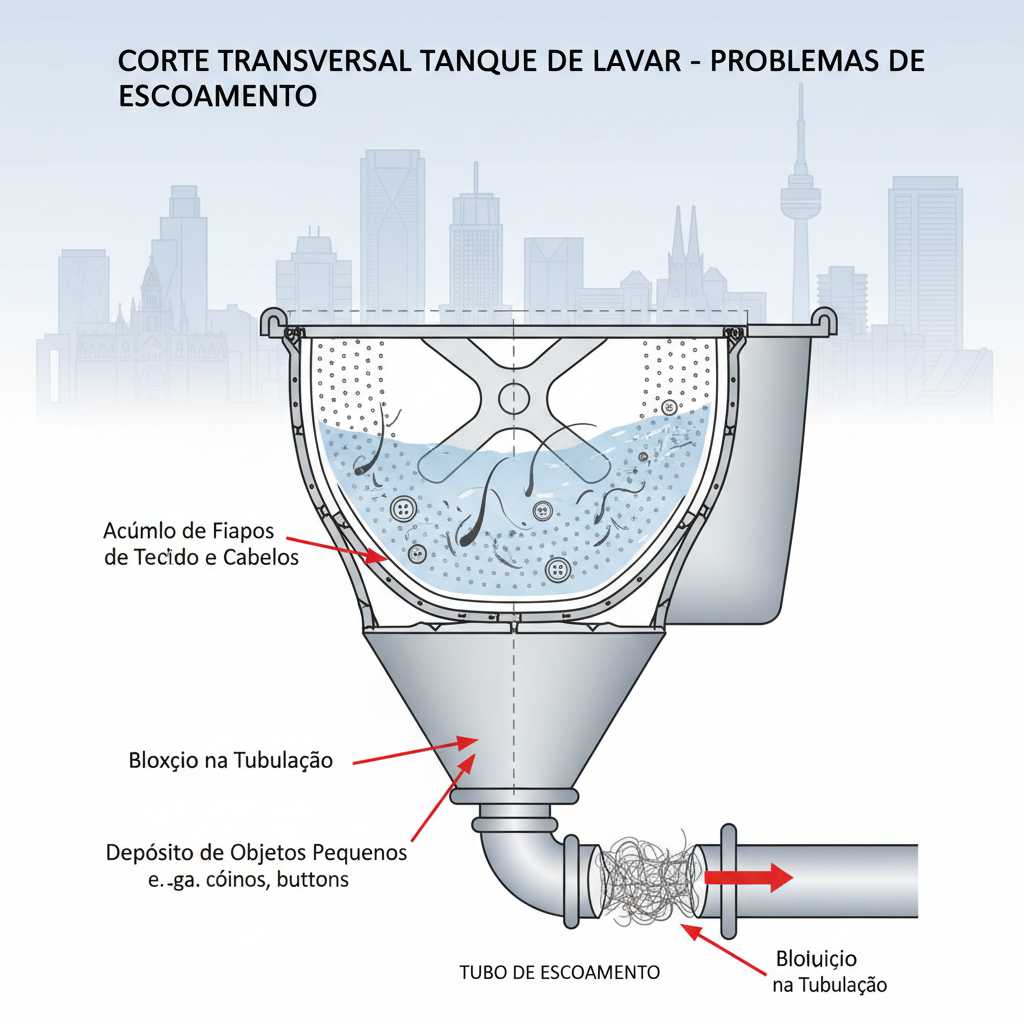 CORTE TRANSVERSAL TANQUE DE LAVAR - PROBLEMAS DE ESCOAMENTO

Acúmlo de Fiapos de Tecido e Cabelos

Bloxçio na Tubulação

Depósito de Objetos Pequenos e.-ga. cóinos, buttons

TUBO DE ESCOAMENTO

Bloiuiçio na Tubulação