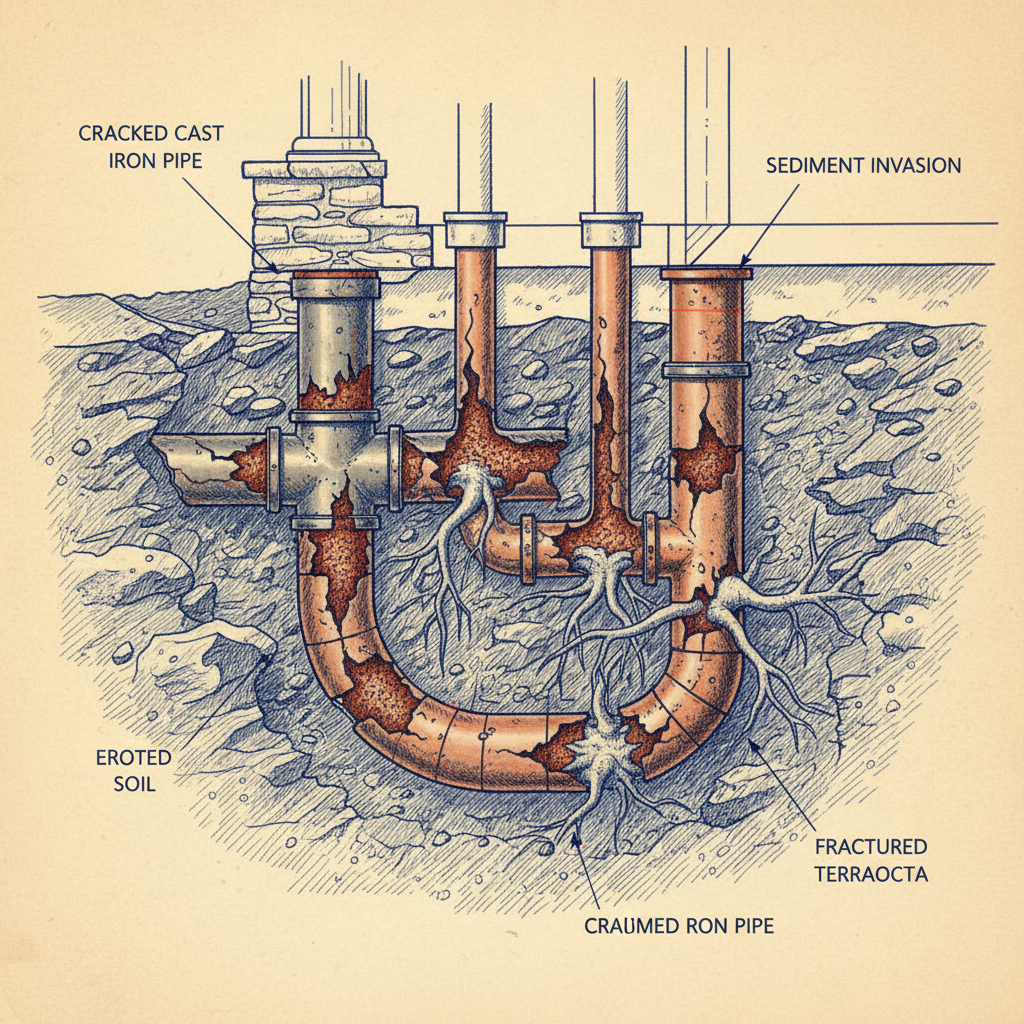 CRACKED CAST IRON PIPE

SEDIMENT INVASION

EROTED SOIL

FRACTURED TERRAOCTA

CRAUMED RON PIPE